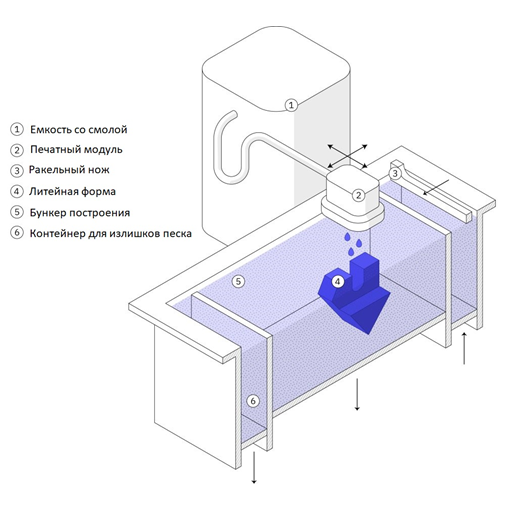 ① Емкость со смолой
② Печатный модуль
③ Ракельный нож
④ Литейная форма
⑤ Бункер построения
⑥ Контейнер для излишков песка

①
②
③
④
⑤
⑥